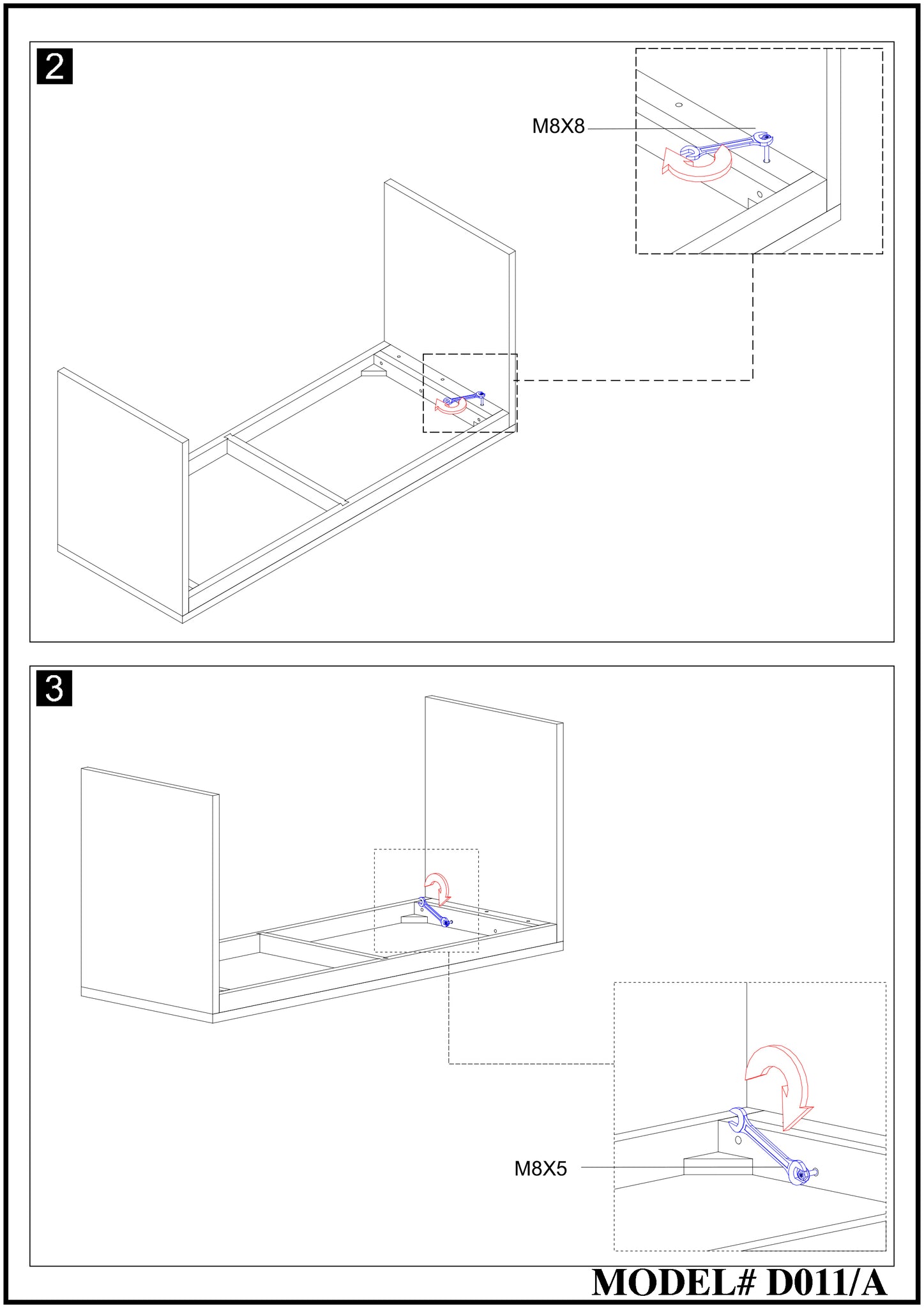 2

M8X8

3

M8X5

MODEL# D011/A